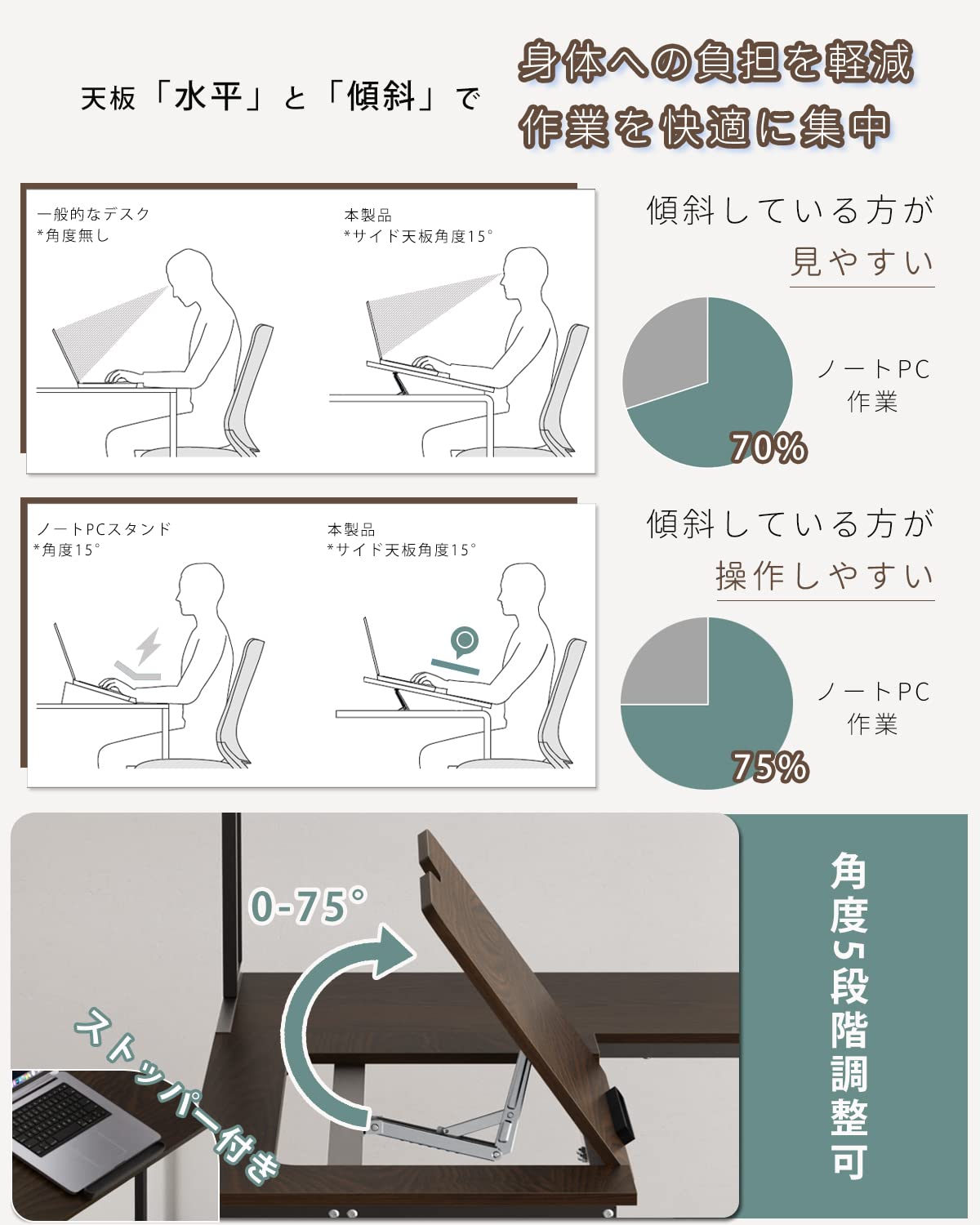 天板「水平」と「傾斜」で

身体への負担を軽減
作業を快適に集中

一般的なデスク
*角度無し

本製品
*サイド天板角度15°

傾斜している方が
見やすい

ノートPC
作業

70%

ノートPCスタンド
*角度15°

本製品
*サイド天板角度15°

傾斜している方が
操作しやすい

ノートPC
作業

75%

0-75°

ストッパー付き

角度5段階調整可